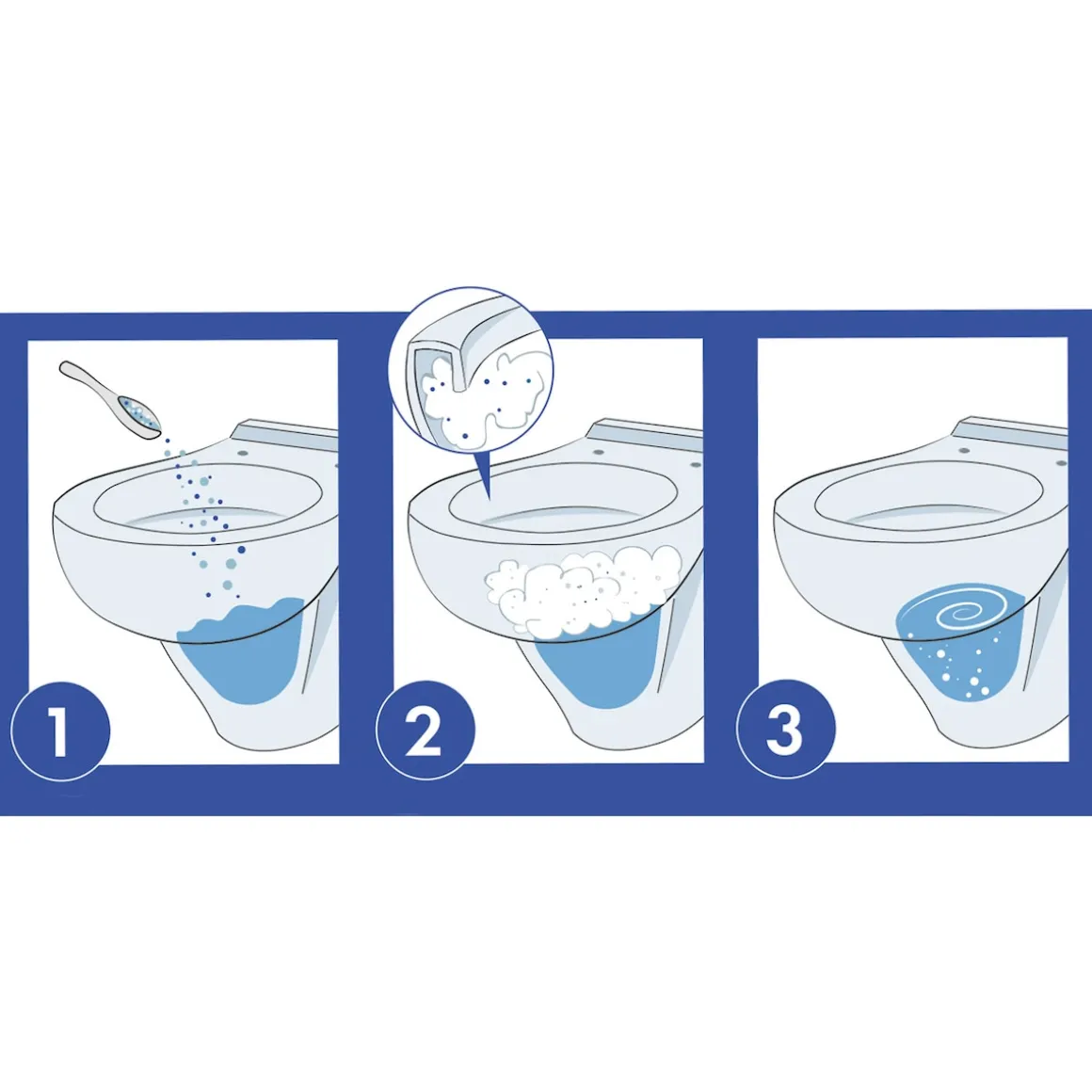 1

2

3